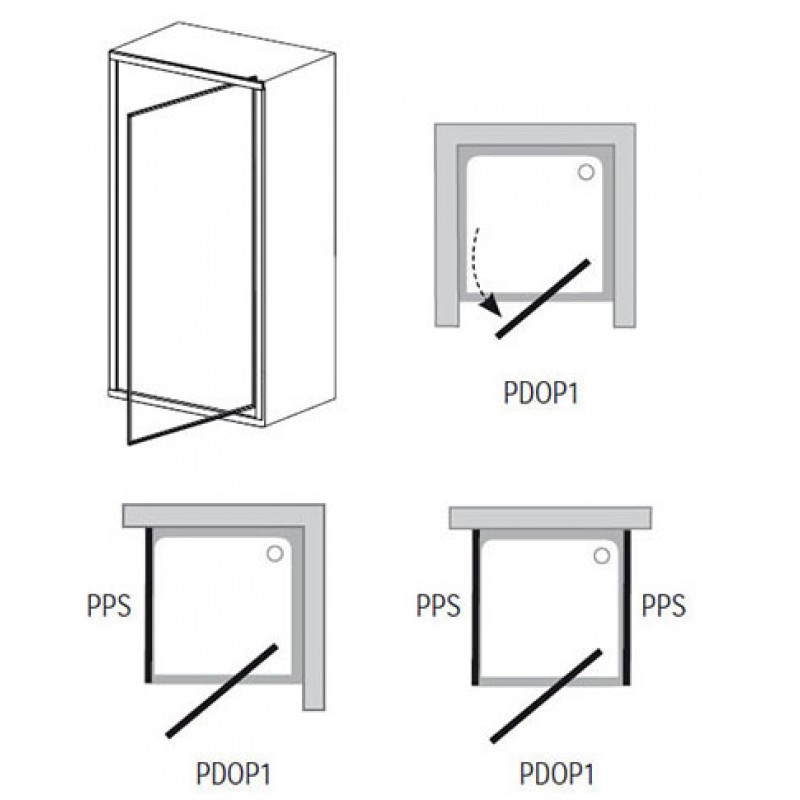 PDOP1

PPS

PDOP1

PPS

PPS

PDOP1